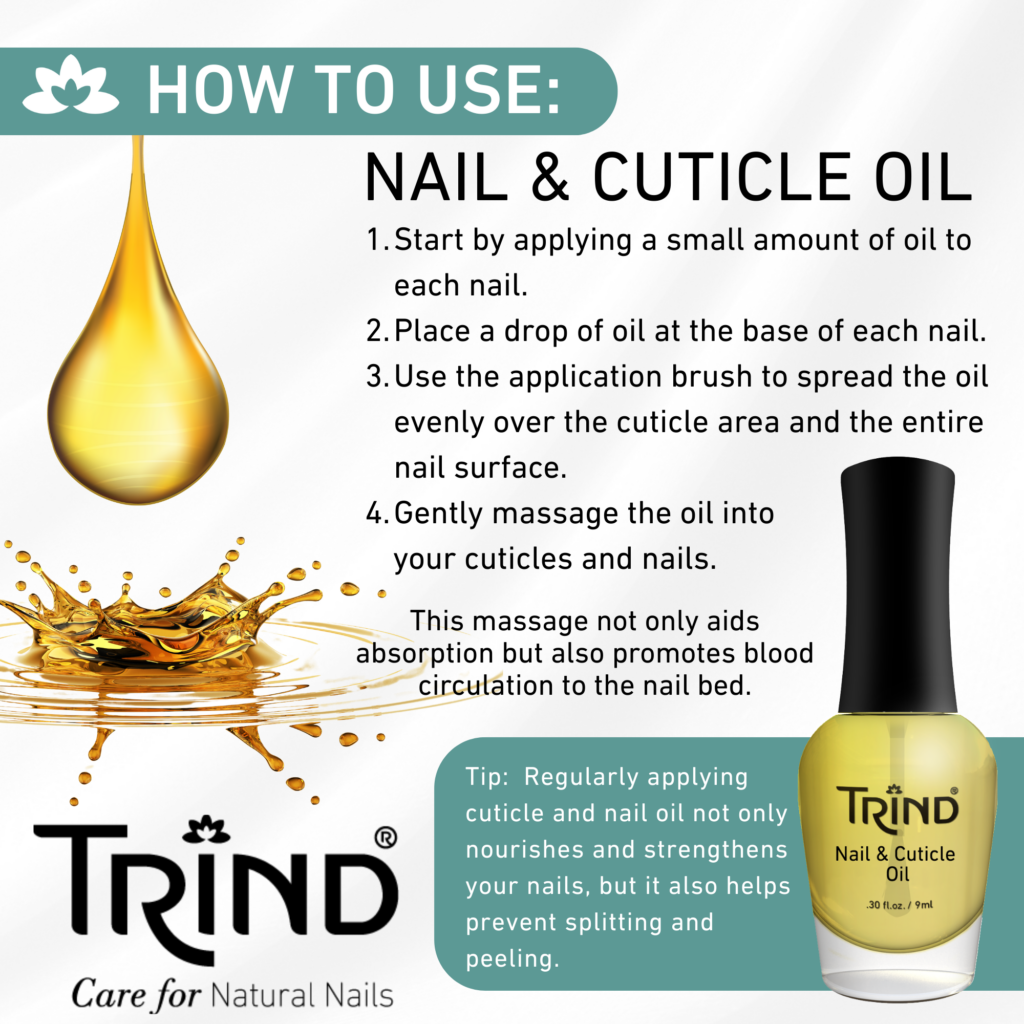 HOW TO USE:

NAIL & CUTICLE OIL

1. Start by applying a small amount of oil to each nail.
2. Place a drop of oil at the base of each nail.
3. Use the application brush to spread the oil evenly over the cuticle area and the entire nail surface.
4. Gently massage the oil into your cuticles and nails.

This massage not only aids absorption but also promotes blood circulation to the nail bed.

Tip: Regularly applying cuticle and nail oil not only nourishes and strengthens your nails, but it also helps prevent splitting and peeling.

TRIND®
Nail & Cuticle Oil
.30 fl.oz. / 9ml

TRIND®
Care for Natural Nails